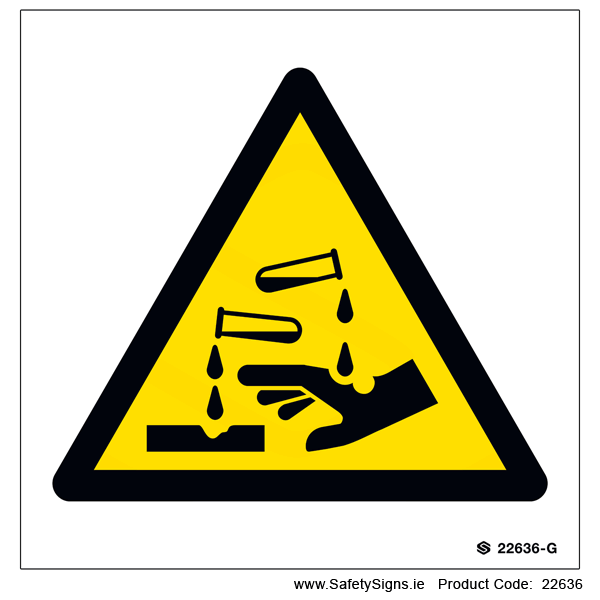 22636-G

www.SafetySigns.ie Product Code: 22636