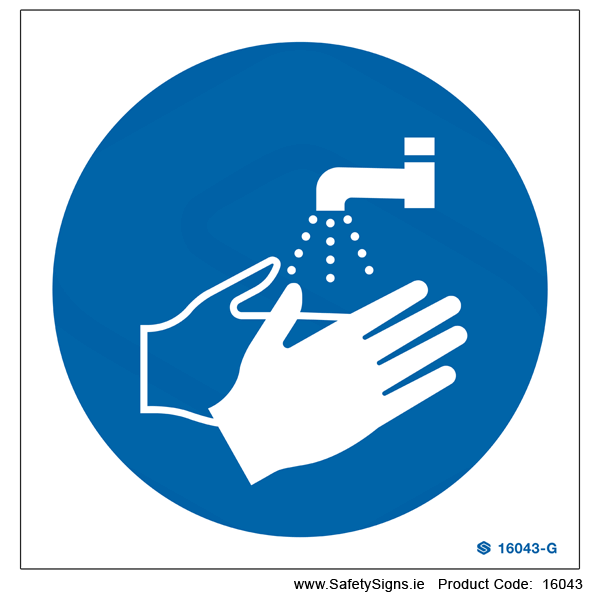 16043-G

www.SafetySigns.ie Product Code: 16043